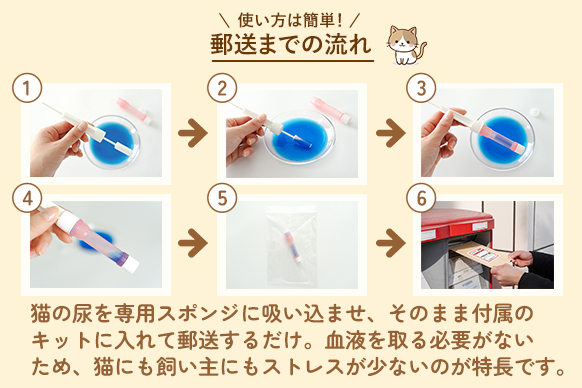 ＼ 使い方は簡単！ ／
郵送までの流れ

1
2
3
4
5
6

猫の尿を専用スポンジに吸い込ませ、そのまま付属のキットに入れて郵送するだけ。血液を取る必要がないため、猫にも飼い主にもストレスが少ないのが特長です。