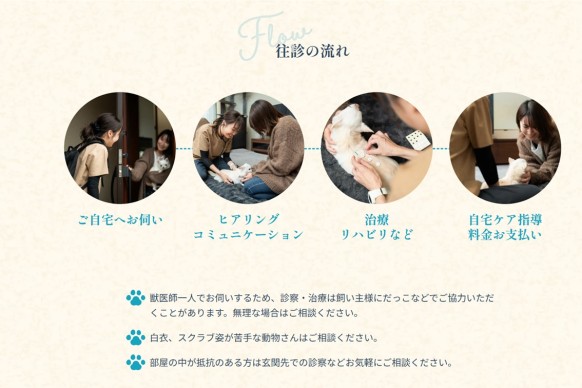 Flow
往診の流れ

ご自宅へお伺い

ヒアリング
コミュニケーション

治療
リハビリなど

自宅ケア指導
料金お支払い

獣医師一人でお伺いするため、診察・治療は飼い主様にだっこなどでご協力いただくことがあります。無理な場合はご相談ください。

白衣、スクラブ姿が苦手な動物さんはご相談ください。

部屋の中が抵抗のある方は玄関先での診察などお気軽にご相談ください。